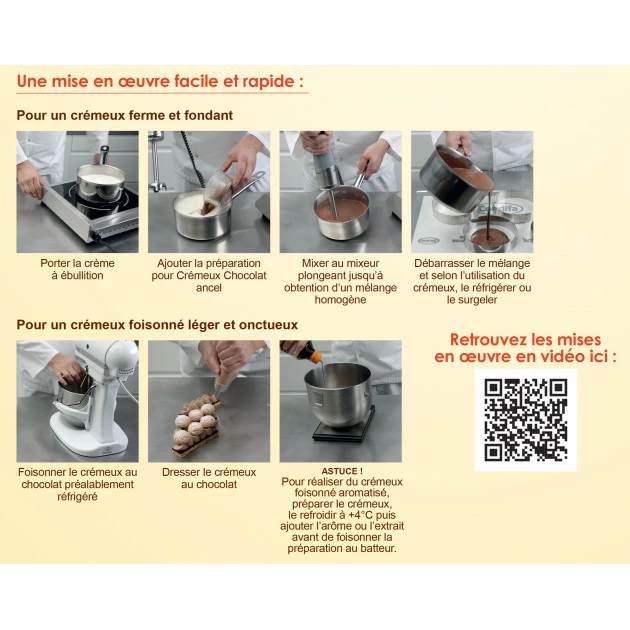 Une mise en œuvre facile et rapide :

Pour un crémeux ferme et fondant

Porter la crème à ébullition

Ajouter la préparation pour Crémeux Chocolat ancel

Mixer au mixeur plongeant jusqu'à obtention d'un mélange homogène

Débarrasser le mélange et selon l'utilisation du crémeux, le réfrigérer ou le surgeler

Pour un crémeux foisonné léger et onctueux

Foisonner le crémeux au chocolat préalablement réfrigéré

Dresser le crémeux au chocolat

ASTUCE !
Pour réaliser du crémeux foisonné aromatisé, préparer le crémeux, le refroidir à +4°C puis ajouter l'arôme ou l'extrait avant de foisonner la préparation au batteur.

Retrouvez les mises en œuvre en vidéo ici :